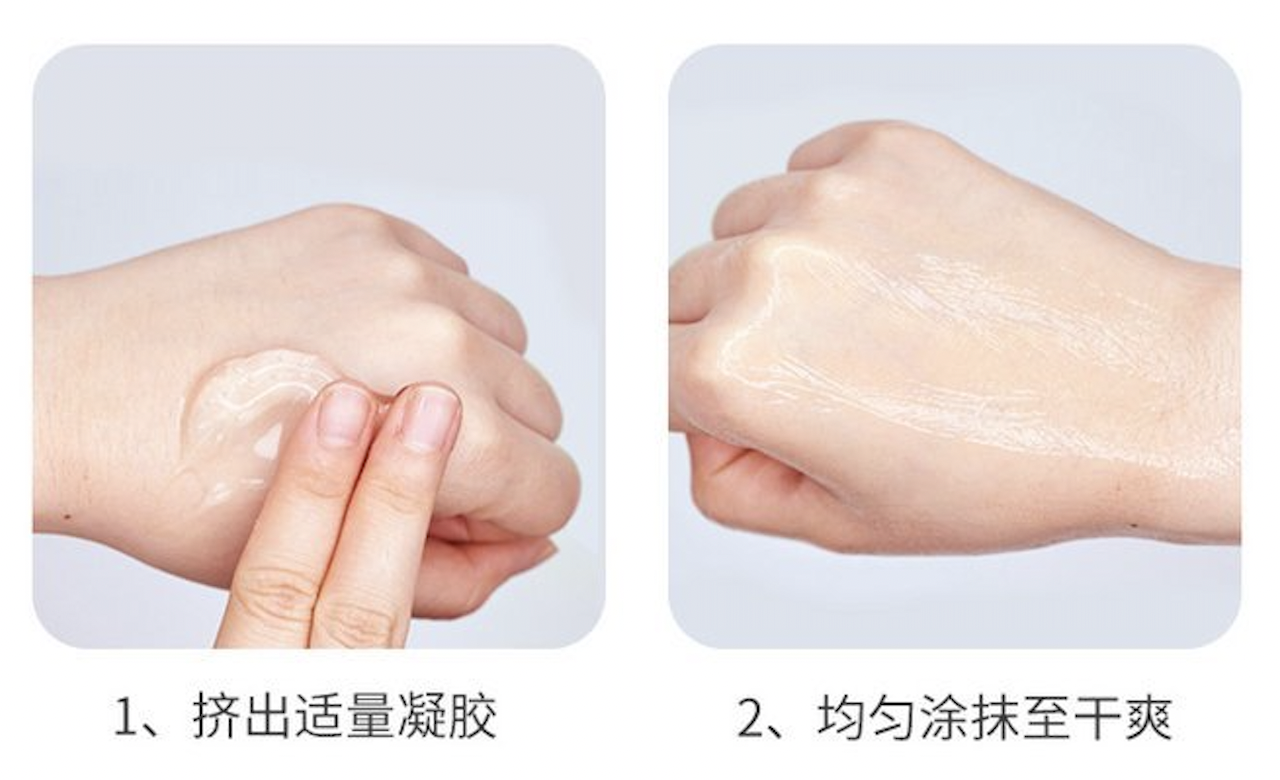 1、挤出适量凝胶

2、均匀涂抹至干爽