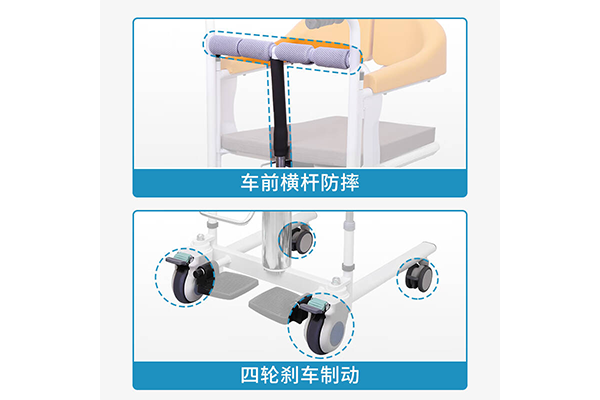 车前横杆防摔

四轮刹车制动