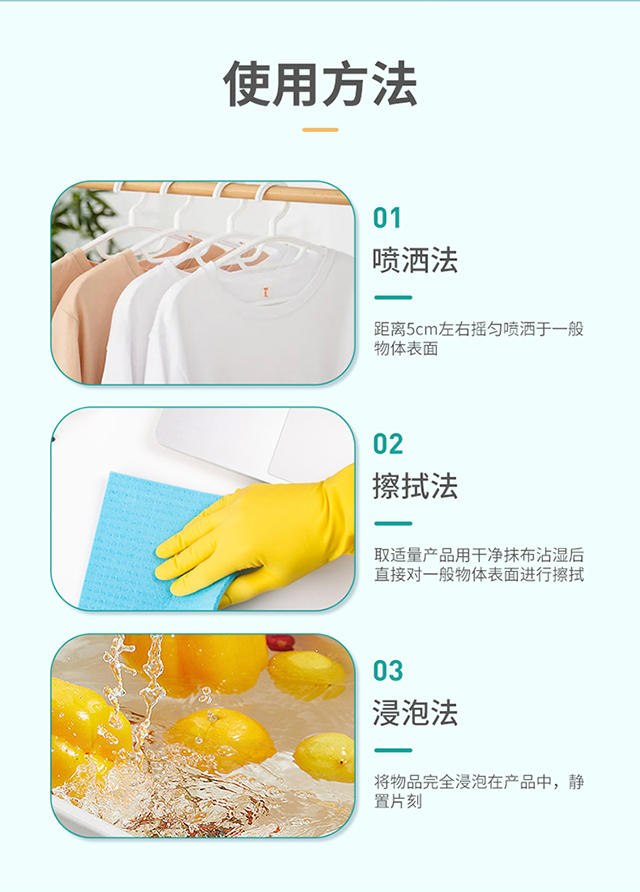 使用方法

01
喷洒法
距离5cm左右摇匀喷洒于一般物体表面

02
擦拭法
取适量产品用干净抹布沾湿后直接对一般物体表面进行擦拭

03
浸泡法
将物品完全浸泡在产品中，静置片刻